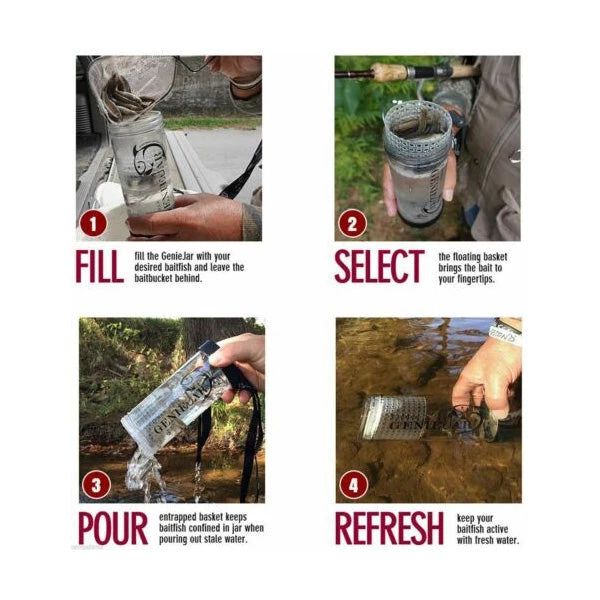 GENIEJAR

1

FILL fill the GenieJar with your desired baitfish and leave the baitbucket behind.

GENIEJAR

2

SELECT the floating basket brings the bait to your fingertips.

GENIEJAR

3

POUR entrapped basket keeps baitfish confined in jar when pouring out stale water.

GENIEJAR

4

REFRESH keep your baitfish active with fresh water.